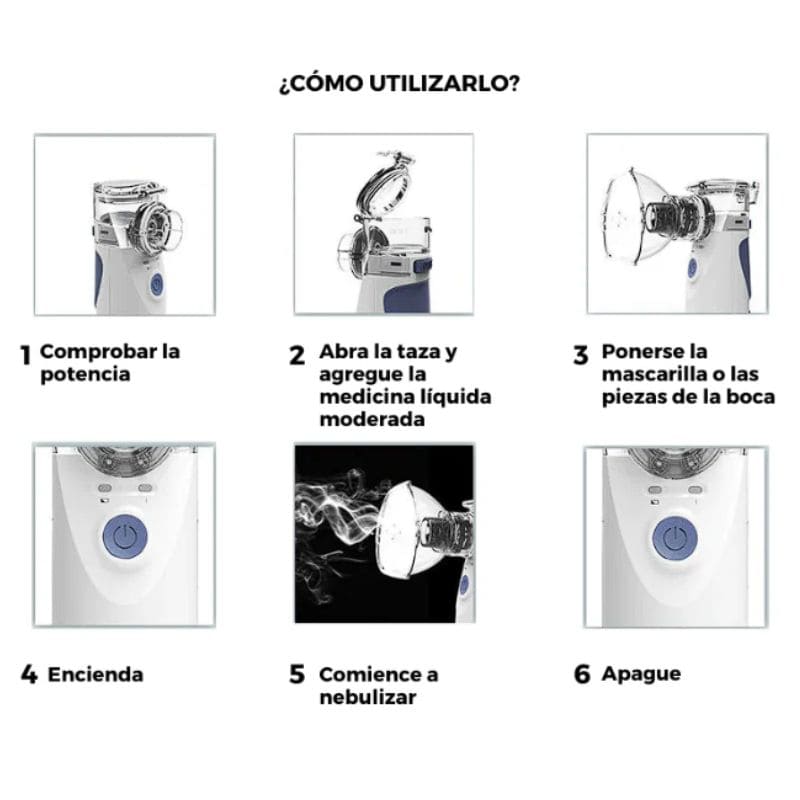 ¿CÓMO UTILIZARLO?

1 Comprobar la potencia

2 Abra la taza y agregue la medicina líquida moderada

3 Ponerse la mascarilla o las piezas de la boca

4 Encienda

5 Comience a nebulizar

6 Apague