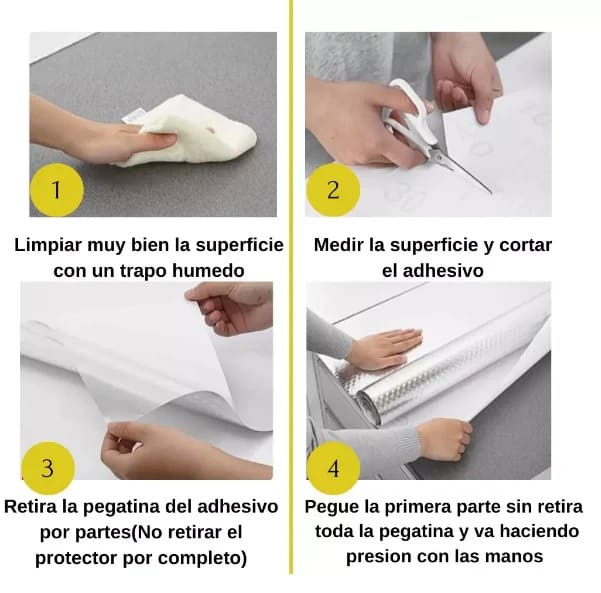 1

Limpiar muy bien la superficie con un trapo humedo

2

Medir la superficie y cortar el adhesivo

3

Retira la pegatina del adhesivo por partes(No retirar el protector por completo)

4

Pegue la primera parte sin retira toda la pegatina y va haciendo presion con las manos