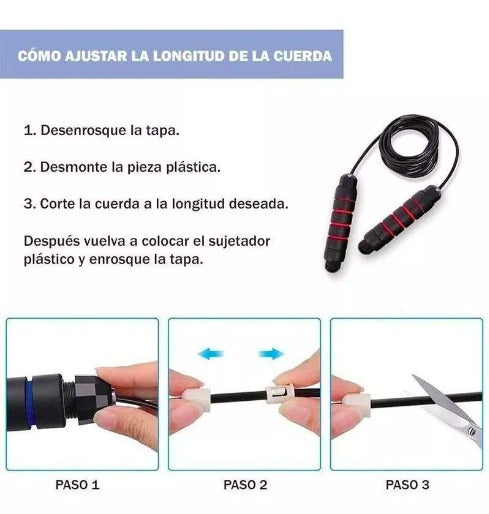 CÓMO AJUSTAR LA LONGITUD DE LA CUERDA

1. Desenrosque la tapa.

2. Desmonte la pieza plástica.

3. Corte la cuerda a la longitud deseada.

Después vuelva a colocar el sujetador plástico y enrosque la tapa.

PASO 1

PASO 2

PASO 3